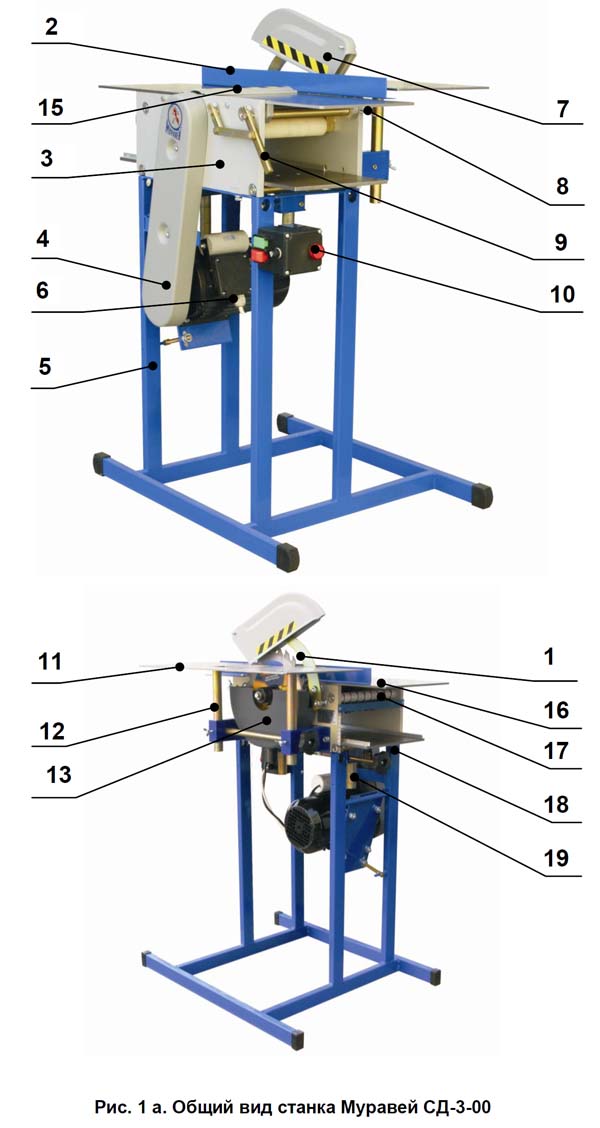 2
15
3
4
6
5
7
8
9
10

11
12
13
1
16
17
18
19

Рис. 1 а. Общий вид станка Муравей СД-3-00